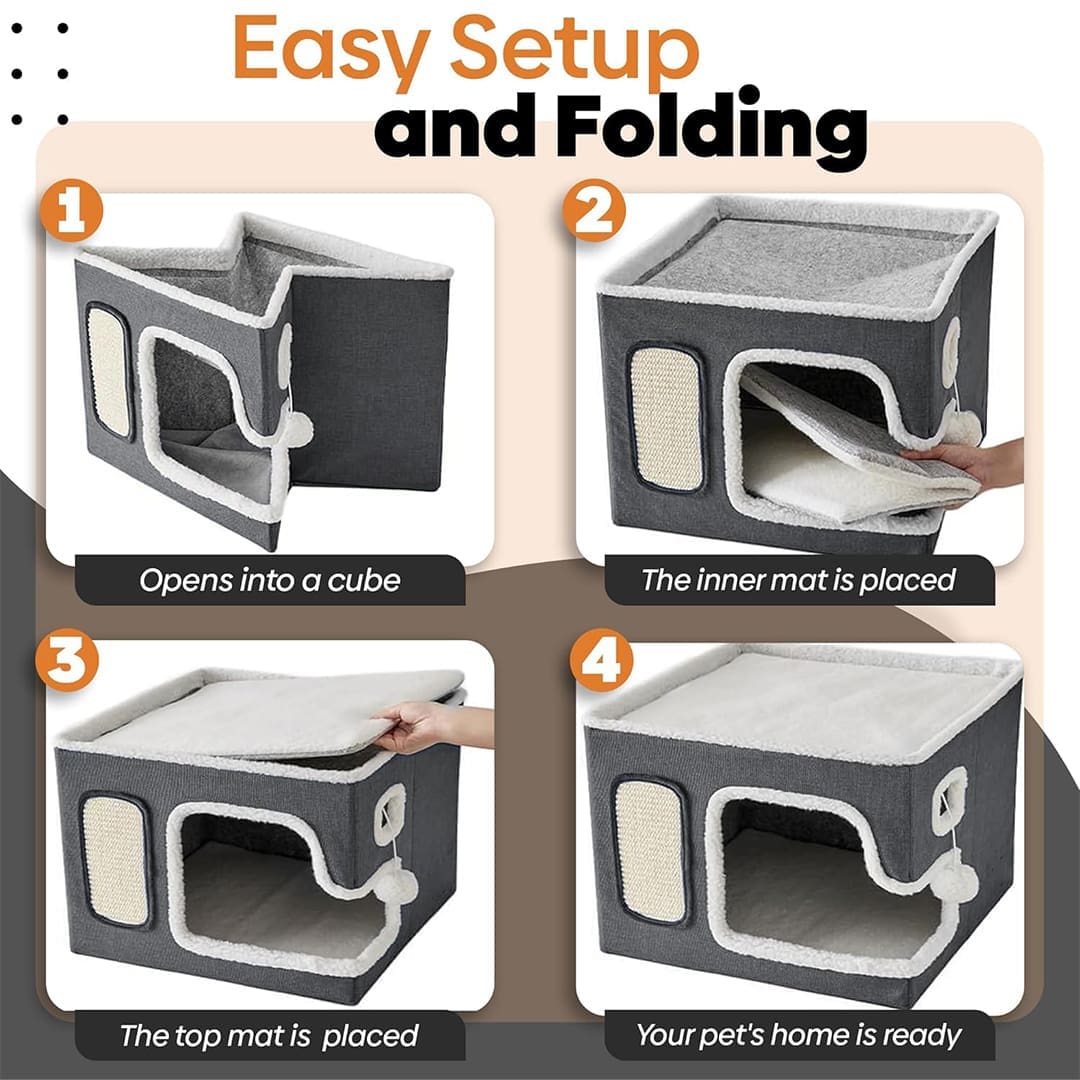 Easy Setup
and Folding

1

Opens into a cube

2

The inner mat is placed

3

The top mat is placed

4

Your pet's home is ready