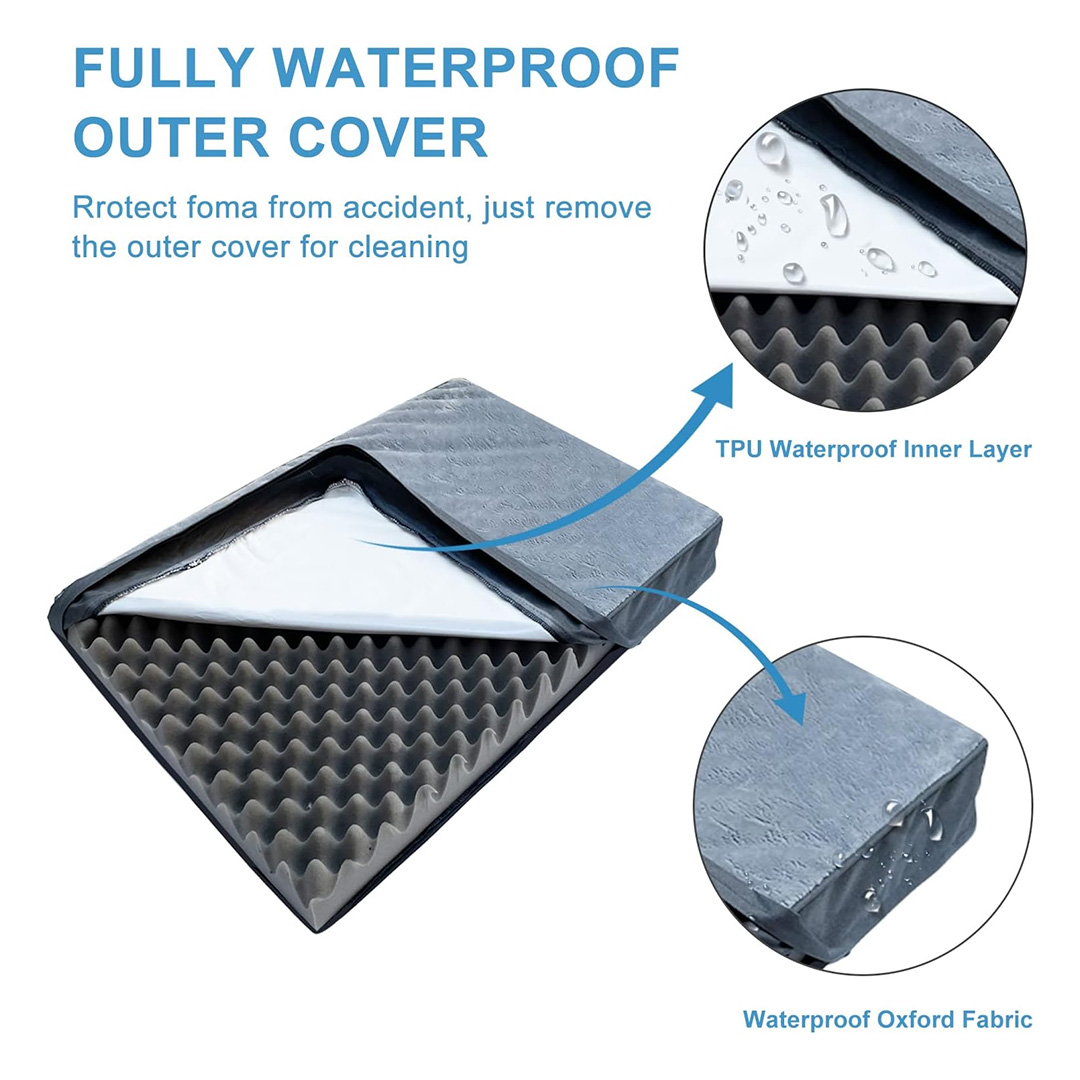 FULLY WATERPROOF OUTER COVER

Rrotect foma from accident, just remove the outer cover for cleaning

TPU Waterproof Inner Layer

Waterproof Oxford Fabric