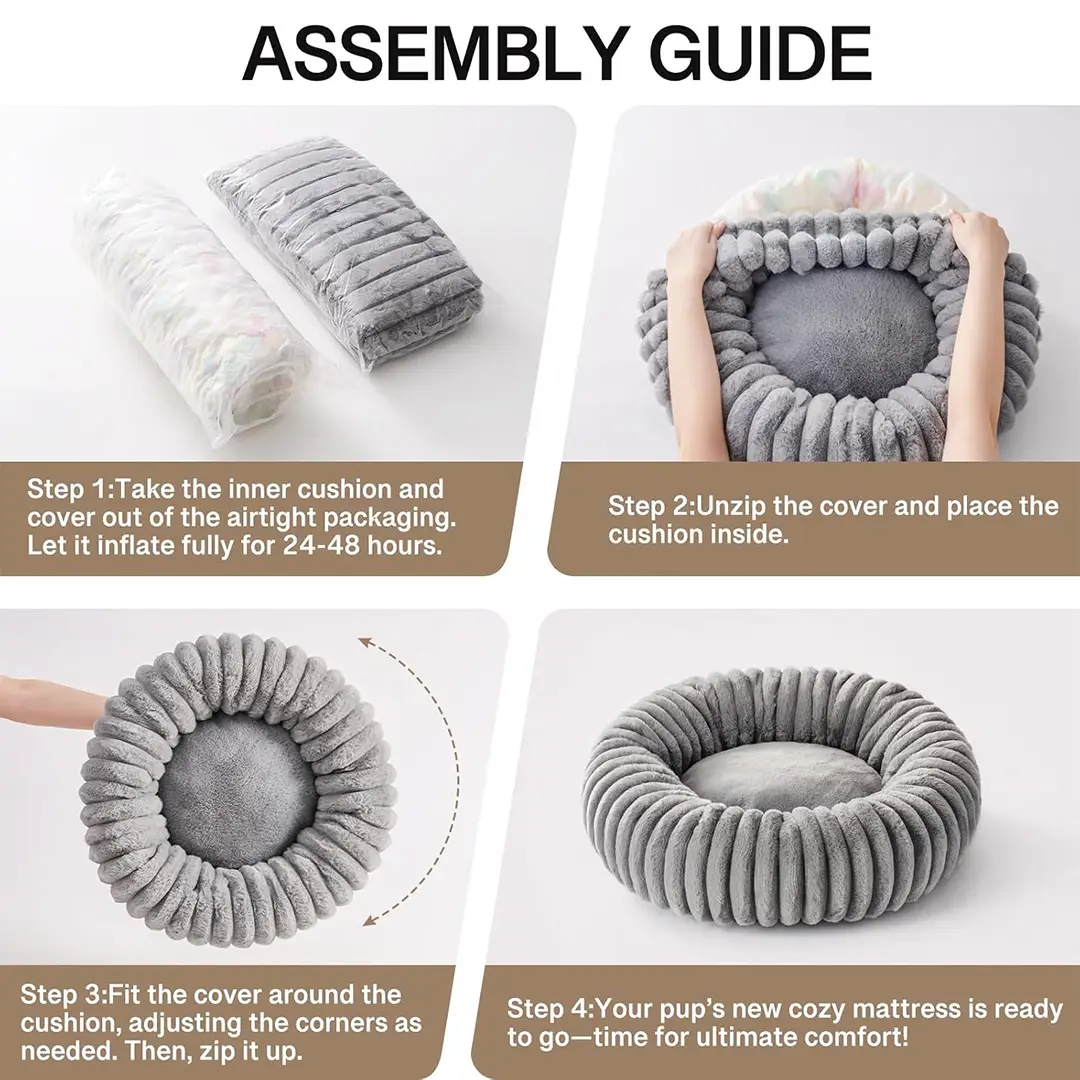 ASSEMBLY GUIDE

Step 1:Take the inner cushion and cover out of the airtight packaging. Let it inflate fully for 24-48 hours.

Step 2:Unzip the cover and place the cushion inside.

Step 3:Fit the cover around the cushion, adjusting the corners as needed. Then, zip it up.

Step 4:Your pup's new cozy mattress is ready to go—time for ultimate comfort!